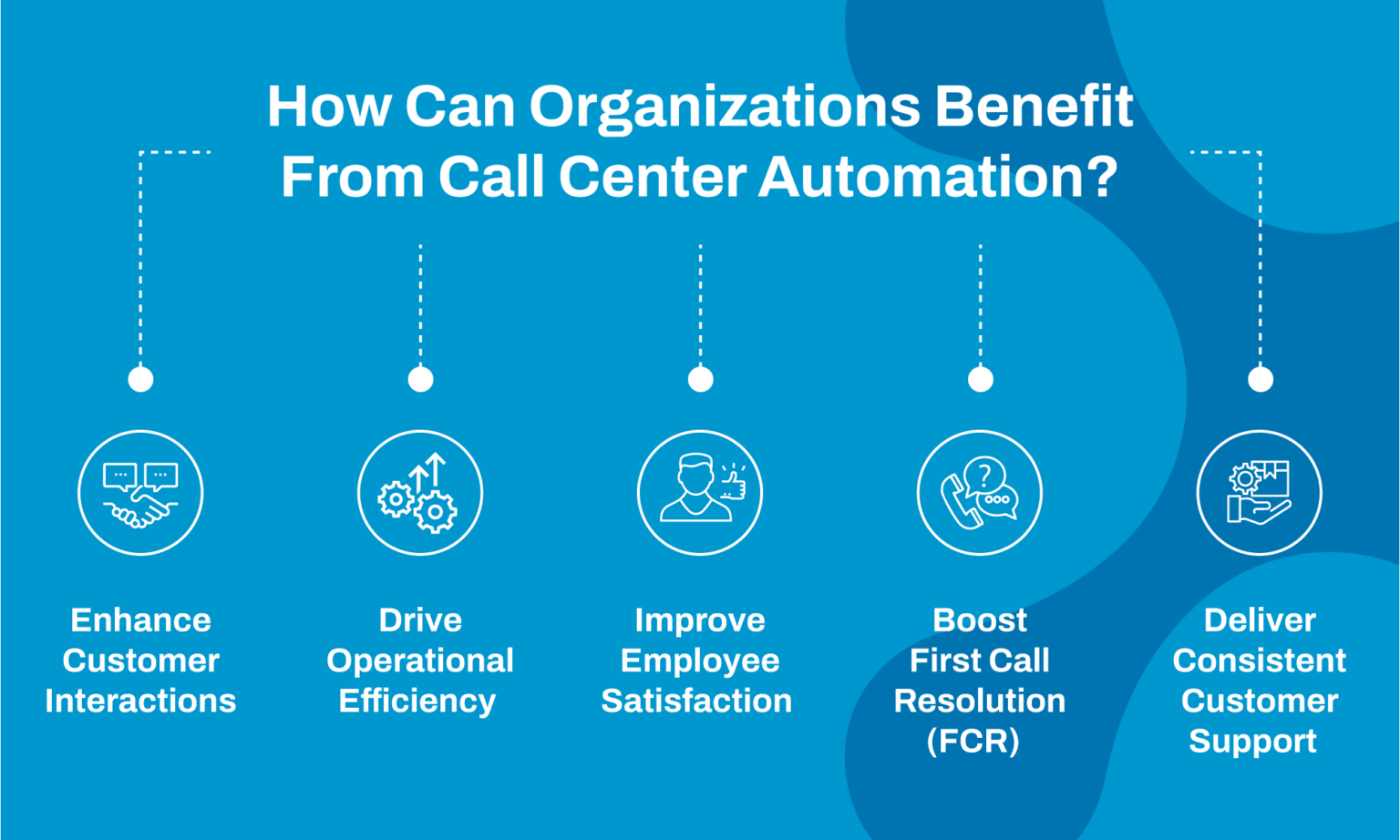 How Can Organizations Benefit From Call Center Automation?

Enhance Customer Interactions

Drive Operational Efficiency

Improve Employee Satisfaction

Boost First Call Resolution (FCR)

Deliver Consistent Customer Support